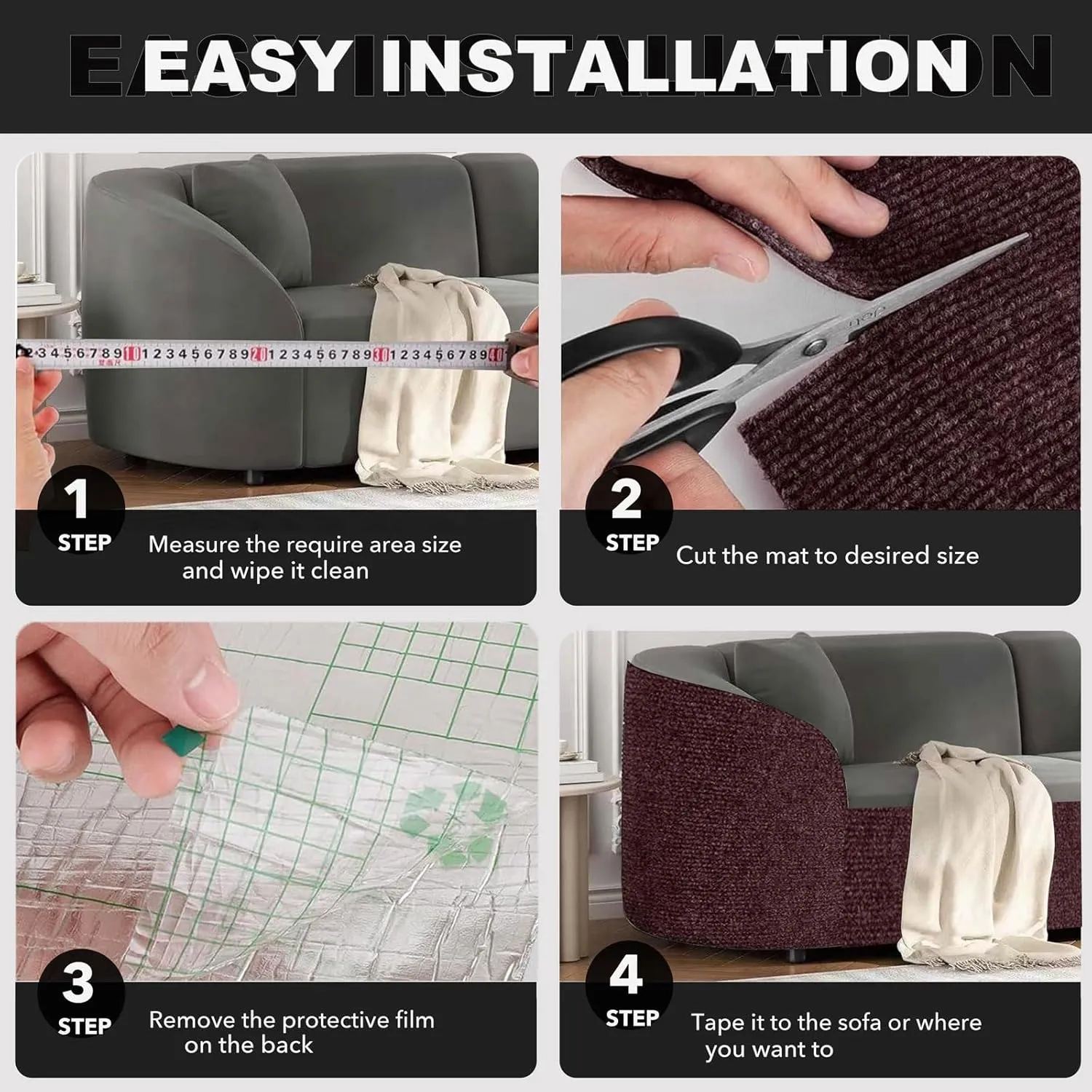 EASY INSTALLATION

1
STEP
Measure the require area size and wipe it clean

2
STEP
Cut the mat to desired size

3
STEP
Remove the protective film on the back

4
STEP
Tape it to the sofa or where you want to